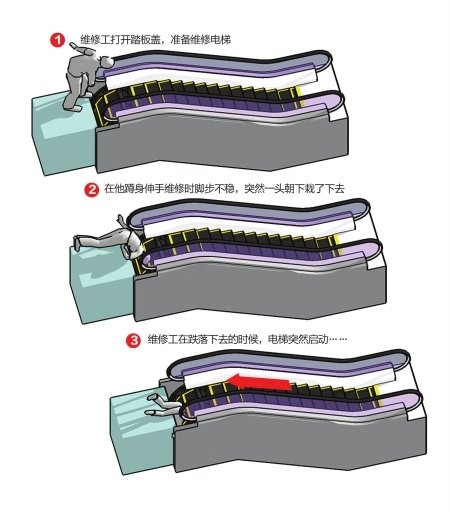 1 维修工打开踏板盖，准备维修电梯

2 在他蹲身伸手维修时脚步不稳，突然一头朝下栽了下去

3 维修工在跌落下去的时候，电梯突然启动……